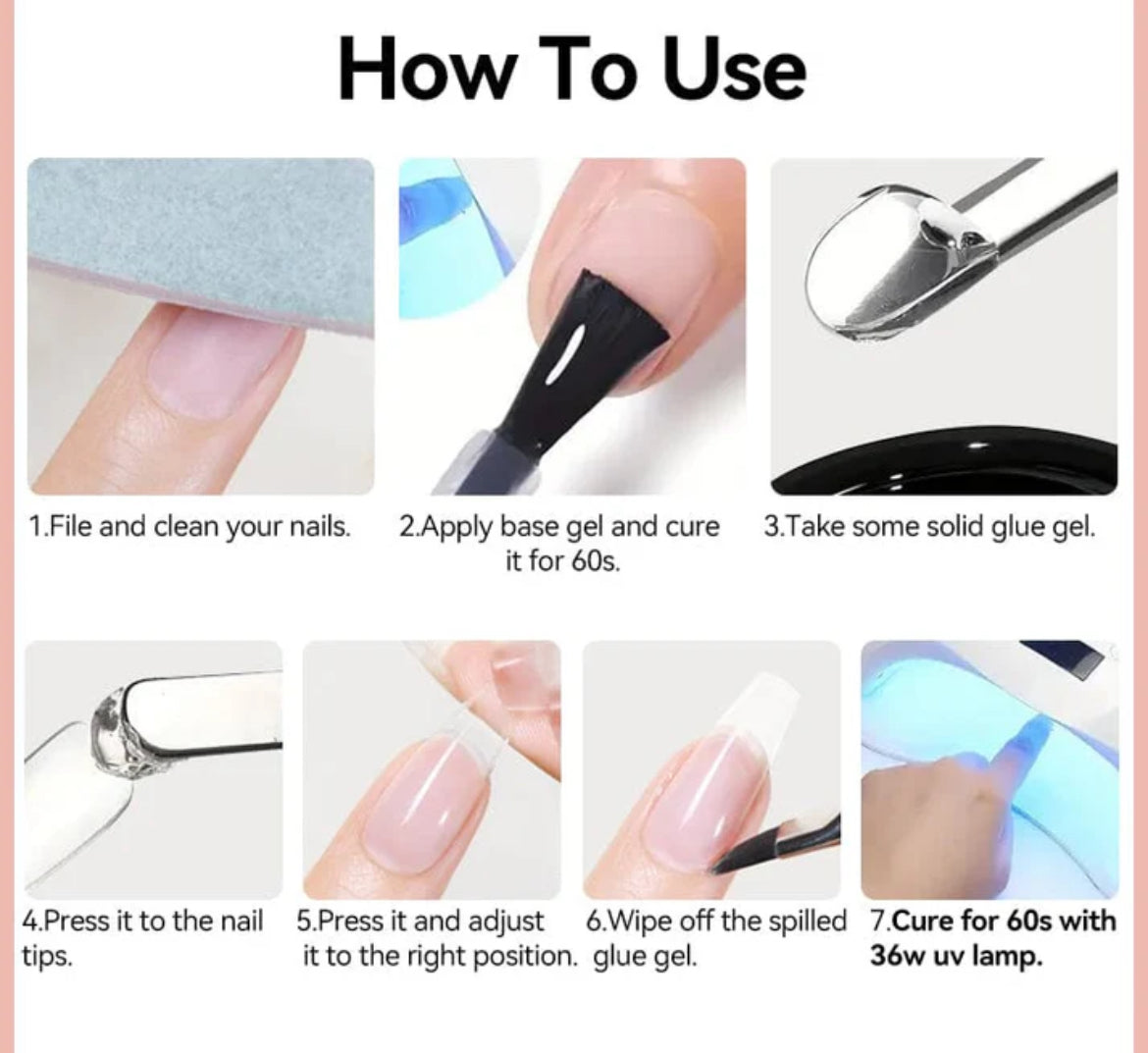 How To Use

1.File and clean your nails.

2.Apply base gel and cure it for 60s.

3.Take some solid glue gel.

4.Press it to the nail tips.

5.Press it and adjust it to the right position.

6.Wipe off the spilled glue gel.

7.Cure for 60s with 36w uv lamp.