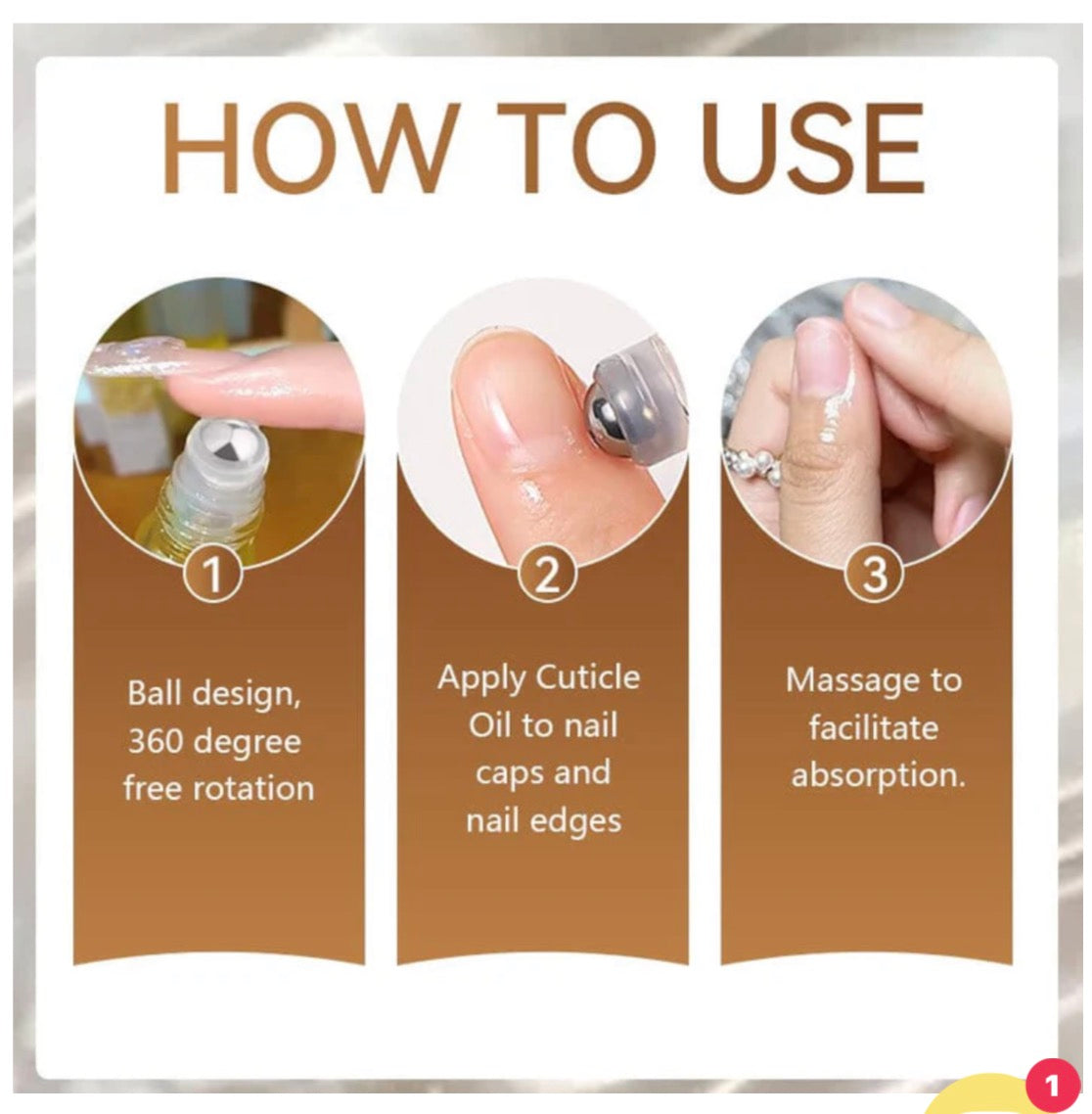 HOW TO USE

1

Ball design, 360 degree free rotation

2

Apply Cuticle Oil to nail caps and nail edges

3

Massage to facilitate absorption.

1