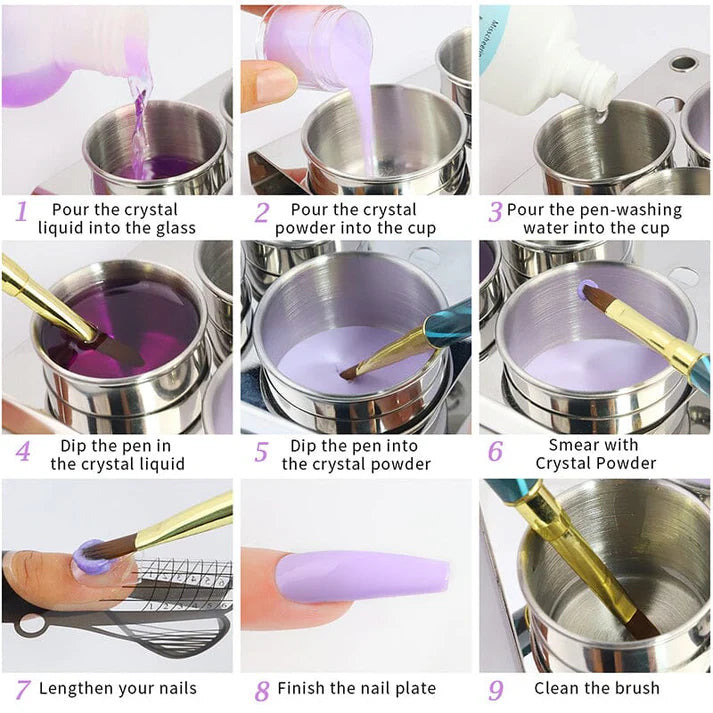 1 Pour the crystal liquid into the glass

2 Pour the crystal powder into the cup

3 Pour the pen-washing water into the cup

4 Dip the pen in the crystal liquid

5 Dip the pen into the crystal powder

6 Smear with Crystal Powder

7 Lengthen your nails

8 Finish the nail plate

9 Clean the brush