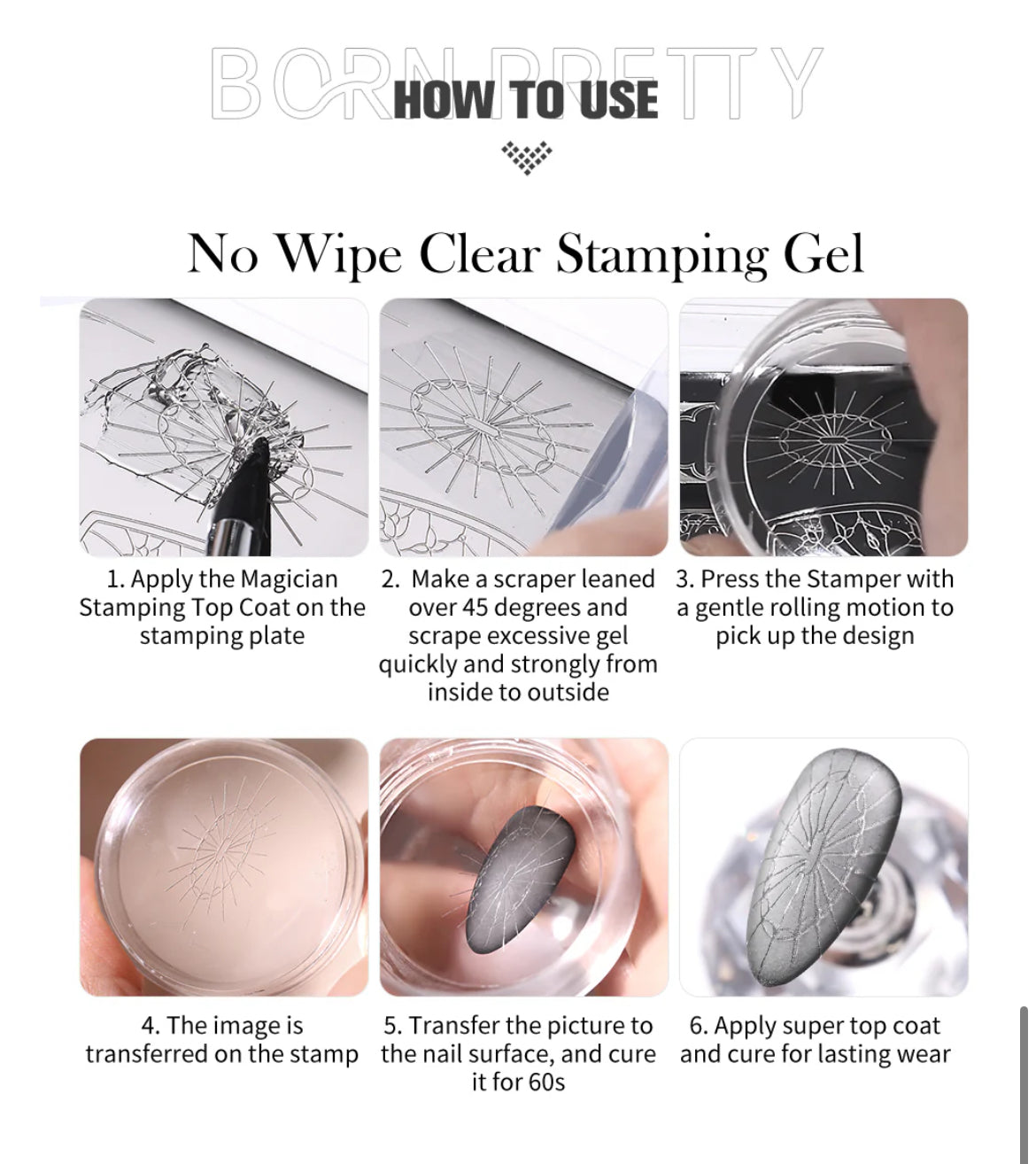 BORN PRETTY
HOW TO USE

No Wipe Clear Stamping Gel

1. Apply the Magician Stamping Top Coat on the stamping plate

2. Make a scraper leaned over 45 degrees and scrape excessive gel quickly and strongly from inside to outside

3. Press the Stamper with a gentle rolling motion to pick up the design

4. The image is transferred on the stamp

5. Transfer the picture to the nail surface, and cure it for 60s

6. Apply super top coat and cure for lasting wear